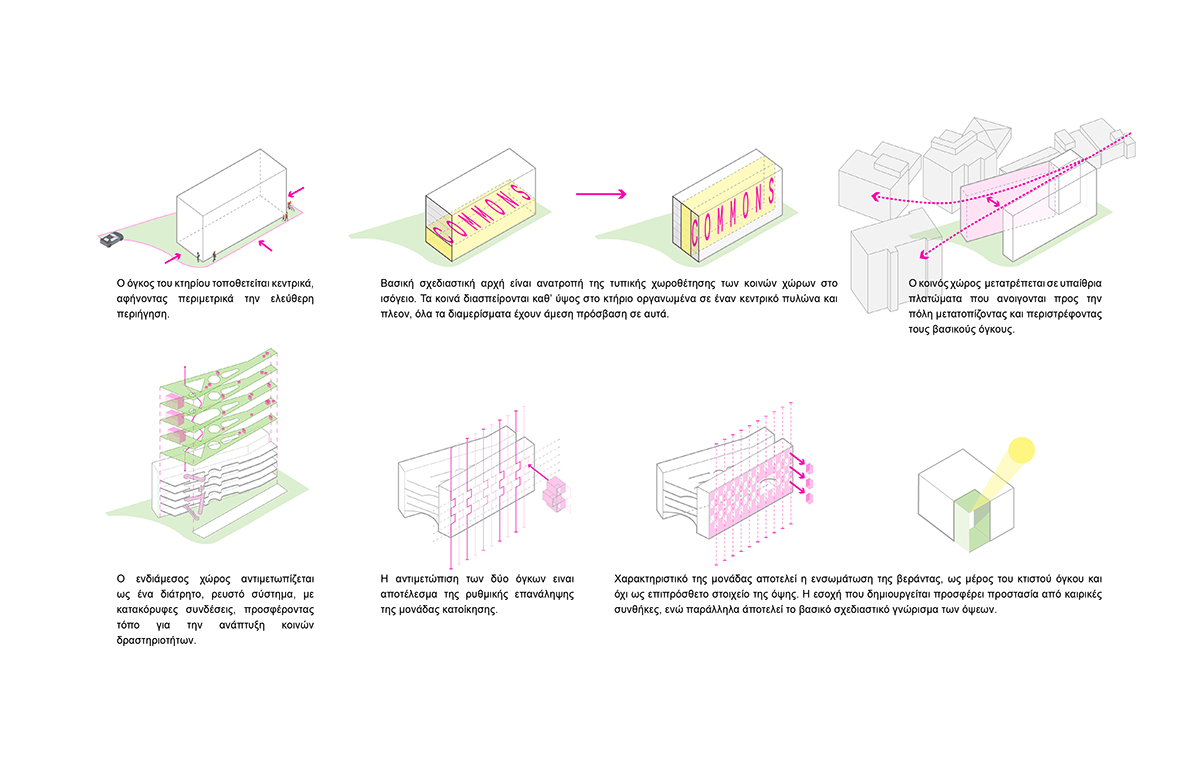 COMMONS

COMMONS

Ο όγκος του κτηρίου τοποθετείται κεντρικά, αφήνοντας περιμετρικά την ελεύθερη περιήγηση.

Βασική σχεδιαστική αρχή είναι ανατροπή της τυπικής χωροθέτησης των κοινών χώρων στο ισόγειο. Τα κοινά διασπείρονται καθ' ύψος στο κτήριο οργανωμένα σε έναν κεντρικό πυλώνα και πλεον, όλα τα διαμερίσματα έχουν άμεση πρόσβαση σε αυτά.

Ο κοινός χώρος μετατρέπεται σε υπαίθρια πλατώματα που ανοιγονται προς την πόλη μετατοπίζοντας και περιστρέφοντας τους βασικούς όγκους.

Ο ενδιάμεσος χώρος αντιμετωπίζεται ως ένα διάτρητο, ρευστό σύστημα, με κατακόρυφες συνδέσεις, προσφέροντας τόπο για την ανάπτυξη κοινών δραστηριοτήτων.

Η αντιμετώπιση των δύο όγκων ειναι αποτέλεσμα της ρυθμικής επανάληψης της μονάδας κατοίκησης.

Χαρακτηριστικό της μονάδας αποτελεί η ενσωμάτωση της βεράντας, ως μέρος του κτιστού όγκου και όχι ως επιπρόσθετο στοιχείο της όψης. Η εσοχή που δημιουργείται προσφέρει προστασία από καιρικές συνθήκες, ενώ παράλληλα άποτελεί το βασικό σχεδιαστικό γνώρισμα των όψεων.